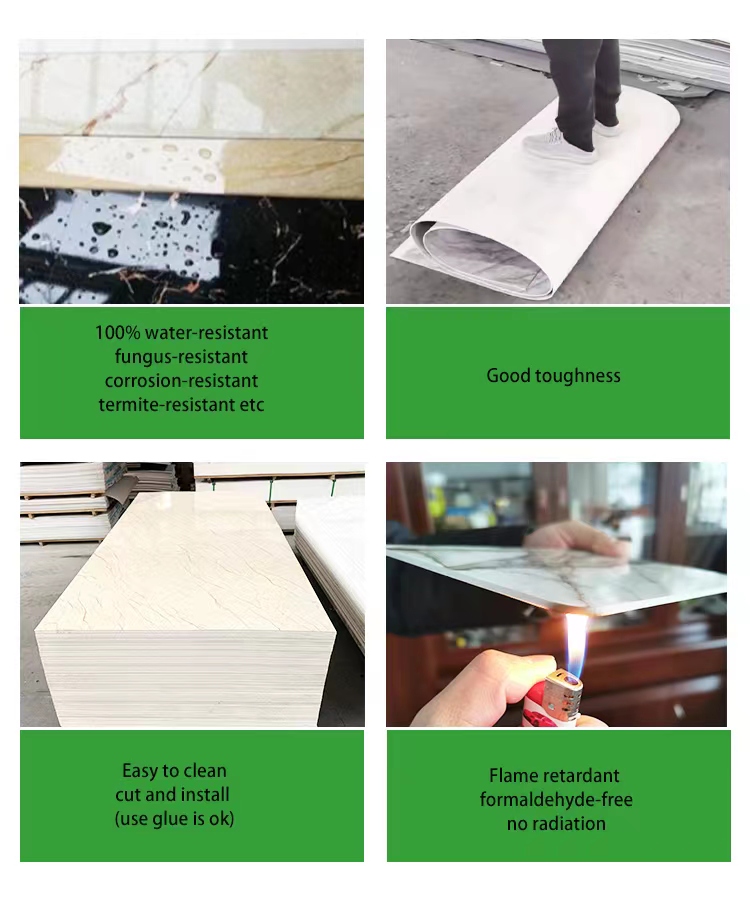 100% water-resistant
fungus-resistant
corrosion-resistant
termite-resistant etc

Good toughness

Easy to clean
cut and install
(use glue is ok)

Flame retardant
formaldehyde-free
no radiation