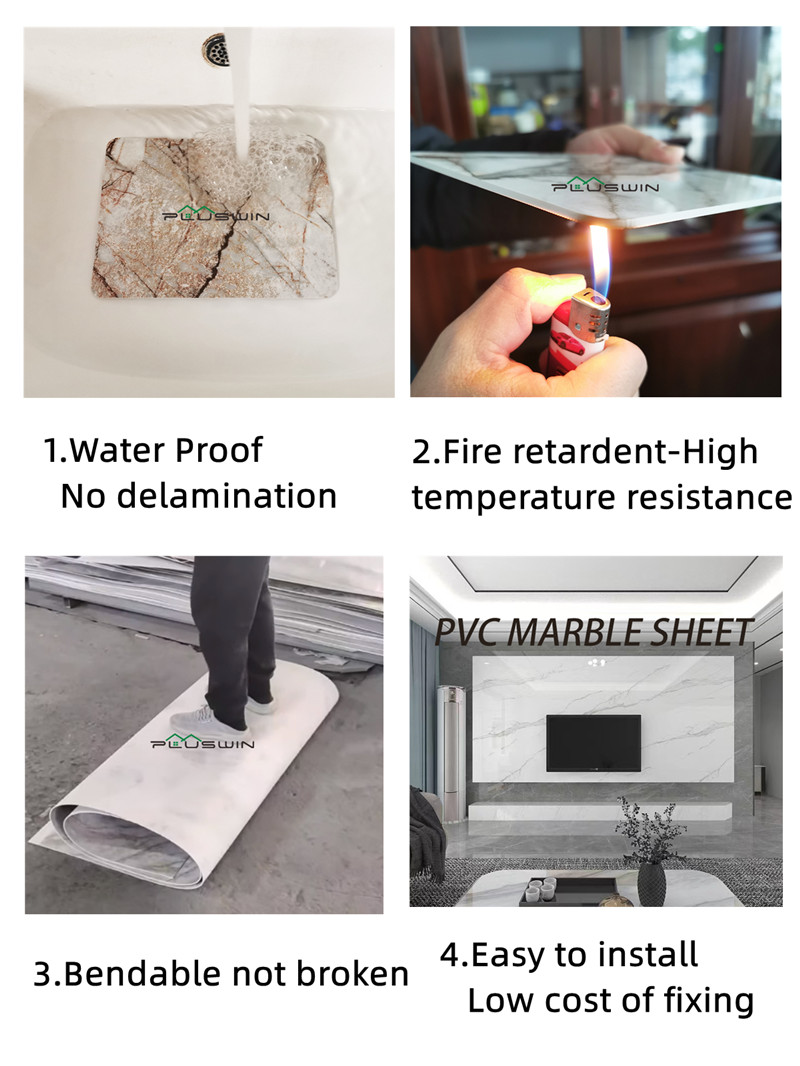 PLUSWIN

PLUSWIN

1.Water Proof
No delamination

2.Fire retardent-High temperature resistance

PLUSWIN

PVC MARBLE SHEET

3.Bendable not broken

4.Easy to install
Low cost of fixing